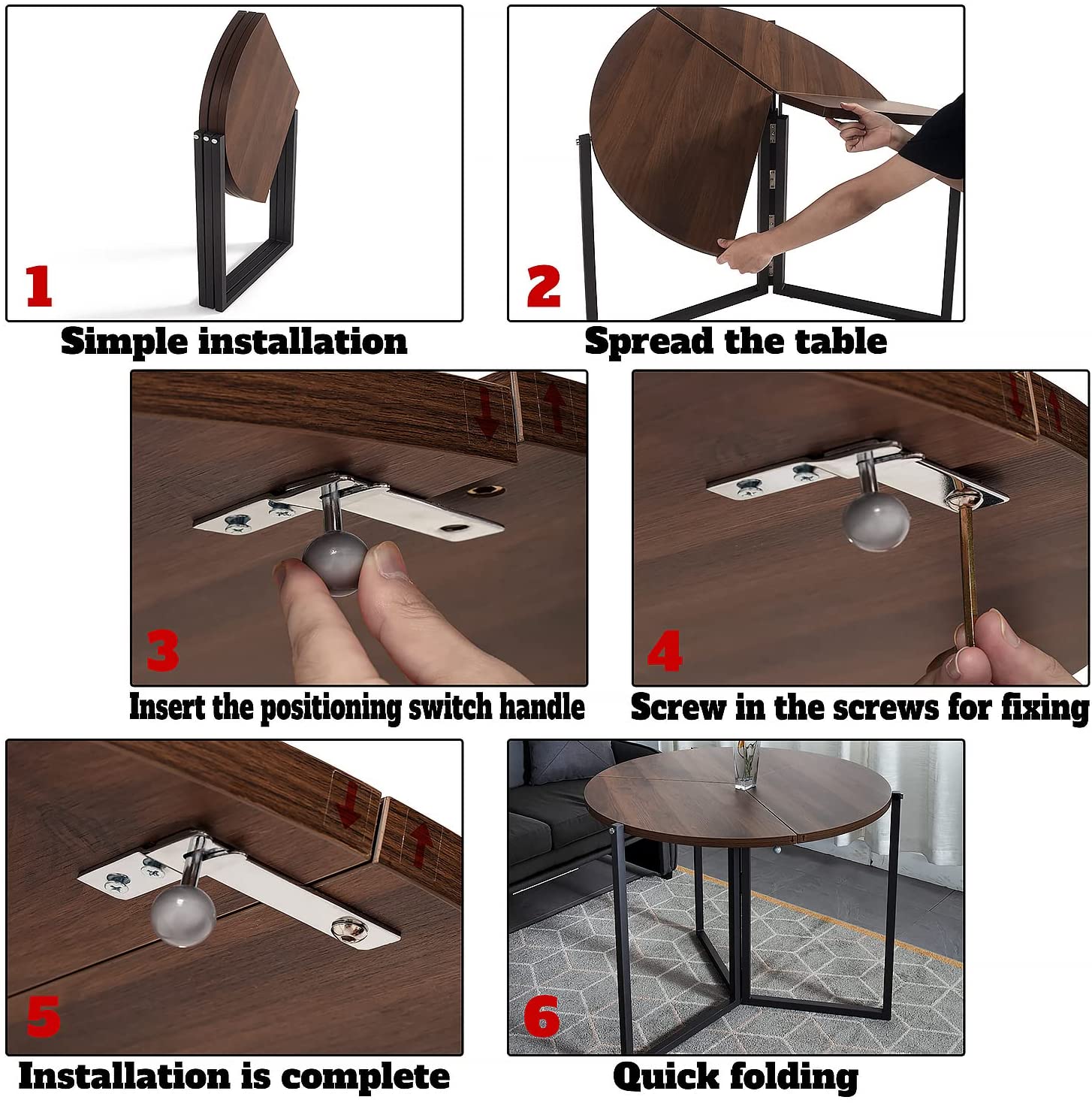 1

Simple installation

2

Spread the table

3

Insert the positioning switch handle

4

Screw in the screws for fixing

5

Installation is complete

6

Quick folding